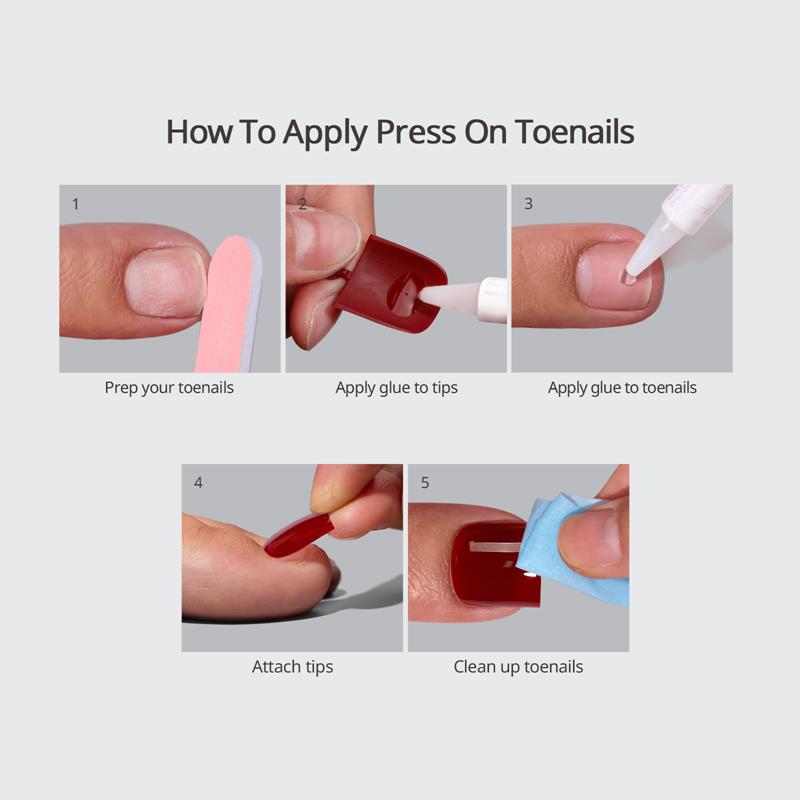 How To Apply Press On Toenails

1
Prep your toenails

2
Apply glue to tips

3
Apply glue to toenails

4
Attach tips

5
Clean up toenails