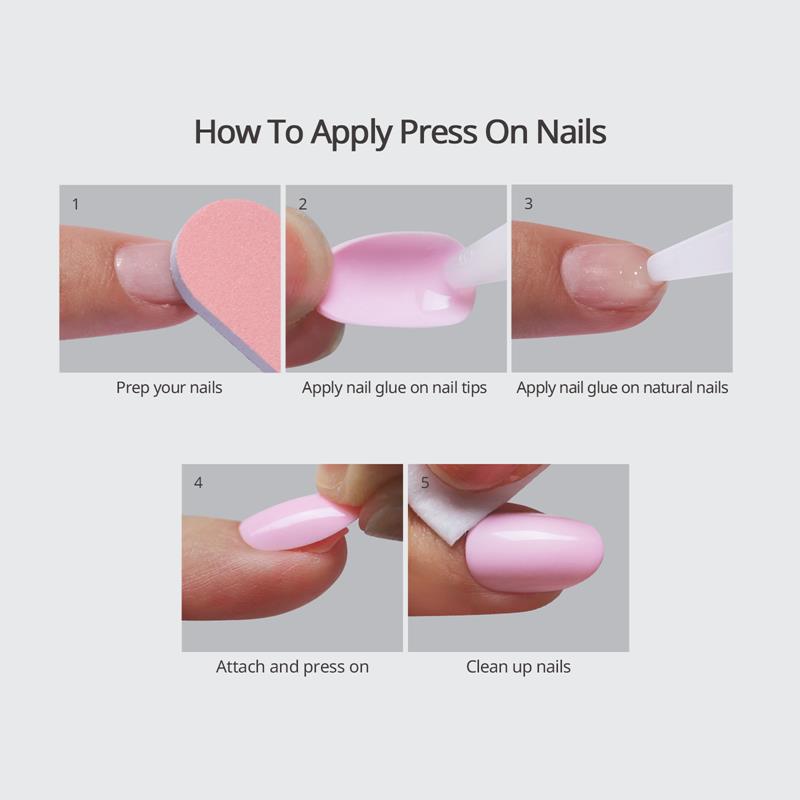 How To Apply Press On Nails

1

Prep your nails

2

Apply nail glue on nail tips

3

Apply nail glue on natural nails

4

Attach and press on

5

Clean up nails