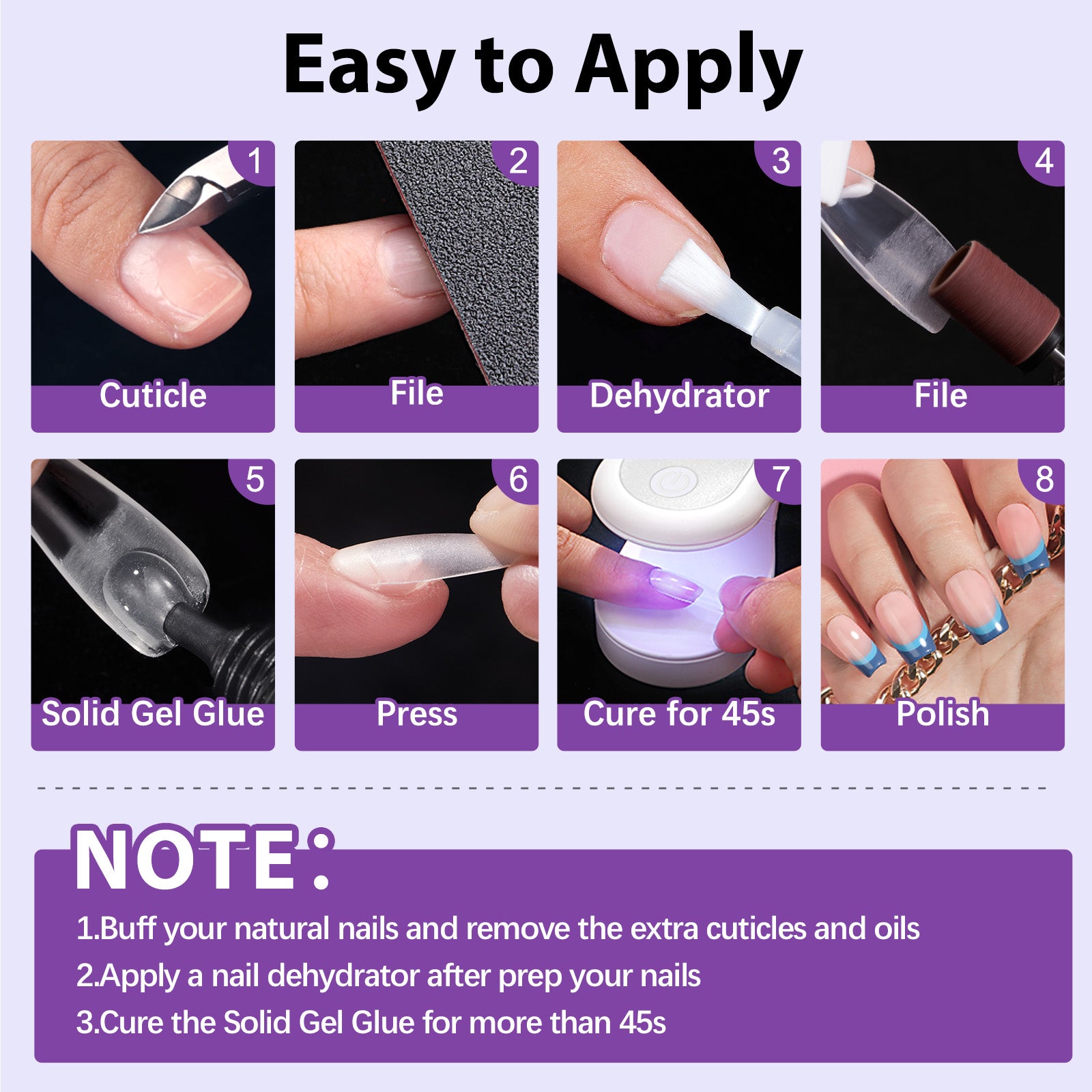 Easy to Apply

1
Cuticle

2
File

3
Dehydrator

4
File

5
Solid Gel Glue

6
Press

7
Cure for 45s

8
Polish

NOTE:
1.Buff your natural nails and remove the extra cuticles and oils
2.Apply a nail dehydrator after prep your nails
3.Cure the Solid Gel Glue for more than 45s