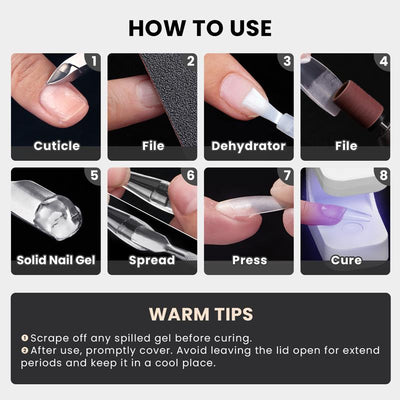 HOW TO USE

1
Cuticle

2
File

3
Dehydrator

4
File

5
Solid Nail Gel

6
Spread

7
Press

8
Cure

WARM TIPS

❶ Scrape off any spilled gel before curing.
❷ After use, promptly cover. Avoid leaving the lid open for extend periods and keep it in a cool place.