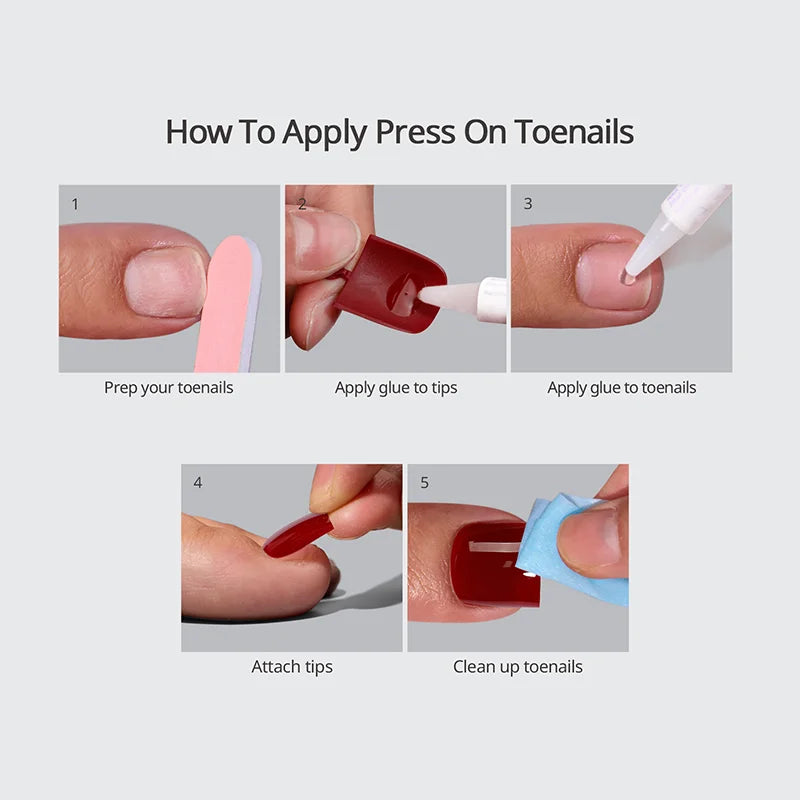 How To Apply Press On Toenails

1
Prep your toenails

2
Apply glue to tips

3
Apply glue to toenails

4
Attach tips

5
Clean up toenails