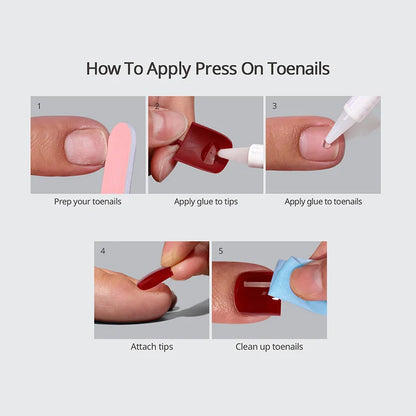 How To Apply Press On Toenails

1
Prep your toenails

2
Apply glue to tips

3
Apply glue to toenails

4
Attach tips

5
Clean up toenails