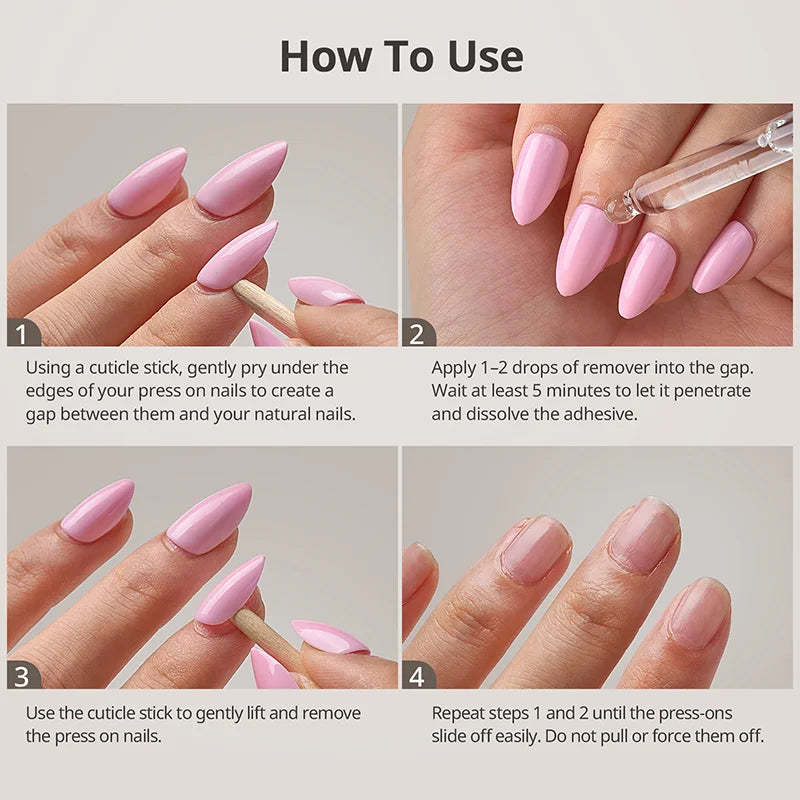 How To Use

1

Using a cuticle stick, gently pry under the edges of your press on nails to create a gap between them and your natural nails.

2

Apply 1–2 drops of remover into the gap. Wait at least 5 minutes to let it penetrate and dissolve the adhesive.

3

Use the cuticle stick to gently lift and remove the press on nails.

4

Repeat steps 1 and 2 until the press-ons slide off easily. Do not pull or force them off.