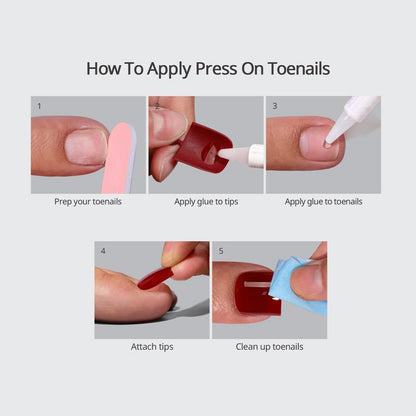 How To Apply Press On Toenails

1
Prep your toenails

2
Apply glue to tips

3
Apply glue to toenails

4
Attach tips

5
Clean up toenails