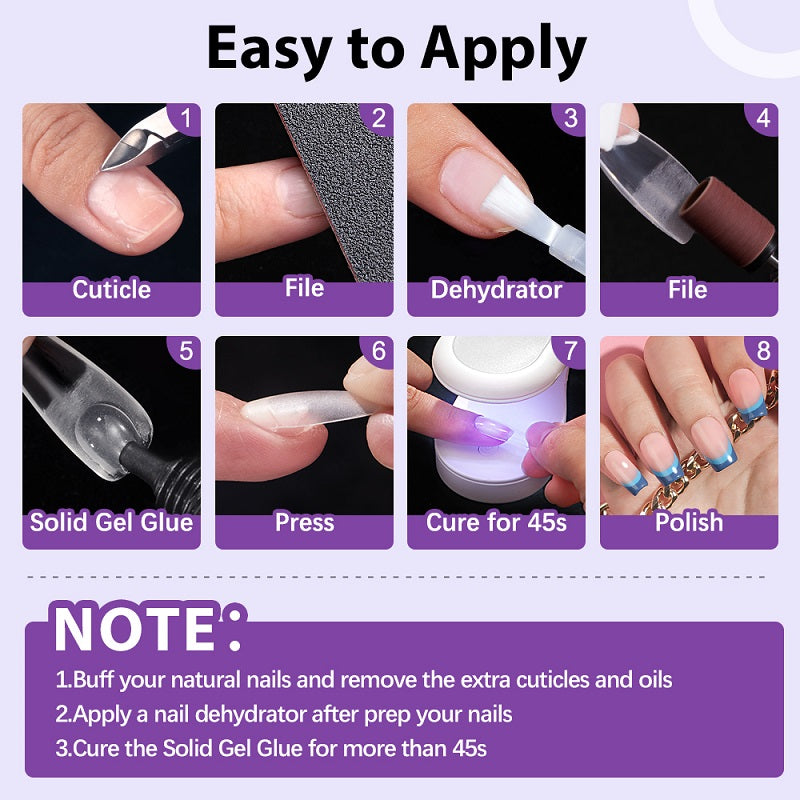 Easy to Apply

1
Cuticle

2
File

3
Dehydrator

4
File

5
Solid Gel Glue

6
Press

7
Cure for 45s

8
Polish

NOTE:

1.Buff your natural nails and remove the extra cuticles and oils
2.Apply a nail dehydrator after prep your nails
3.Cure the Solid Gel Glue for more than 45s