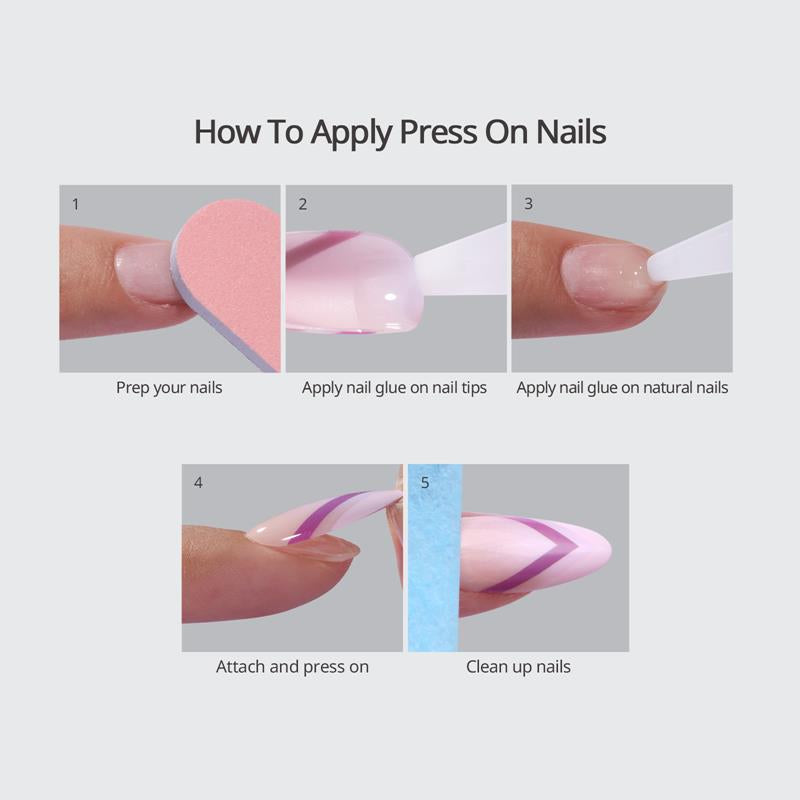 How To Apply Press On Nails

1

Prep your nails

2

Apply nail glue on nail tips

3

Apply nail glue on natural nails

4

Attach and press on

5

Clean up nails