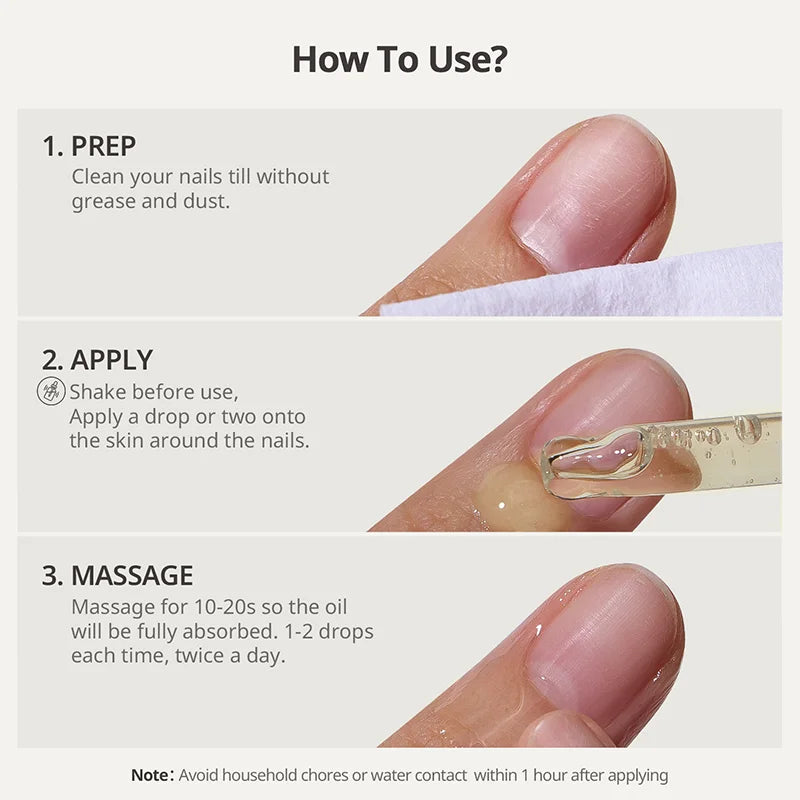 How To Use?

1. PREP
Clean your nails till without grease and dust.

2. APPLY
Shake before use,
Apply a drop or two onto the skin around the nails.

3. MASSAGE
Massage for 10-20s so the oil will be fully absorbed. 1-2 drops each time, twice a day.

Note: Avoid household chores or water contact within 1 hour after applying