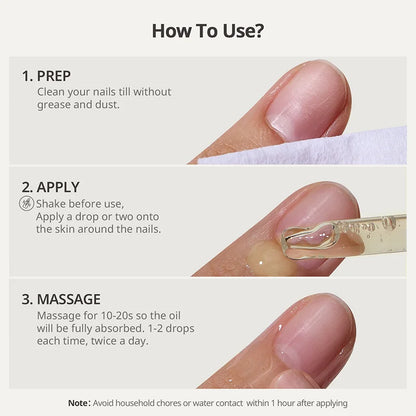 How To Use?

1. PREP
Clean your nails till without grease and dust.

2. APPLY
Shake before use, Apply a drop or two onto the skin around the nails.

3. MASSAGE
Massage for 10-20s so the oil will be fully absorbed. 1-2 drops each time, twice a day.

Note: Avoid household chores or water contact within 1 hour after applying