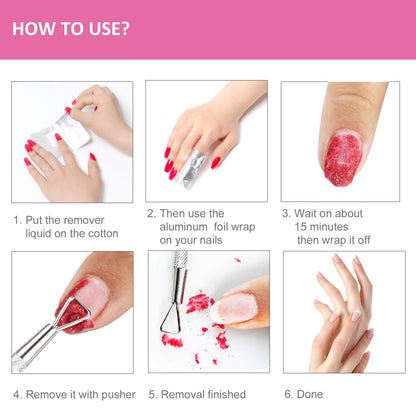 HOW TO USE?

1. Put the remover liquid on the cotton

2. Then use the aluminum foil wrap on your nails

3. Wait on about 15 minutes then wrap it off

4. Remove it with pusher

5. Removal finished

6. Done